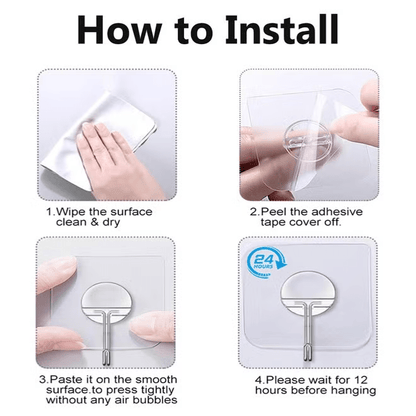 How to Install

1.Wipe the surface clean & dry

2.Peel the adhesive tape cover off.

24 HOURS

3.Paste it on the smooth surface.to press tightly without any air bubbles

4.Please wait for 12 hours before hanging