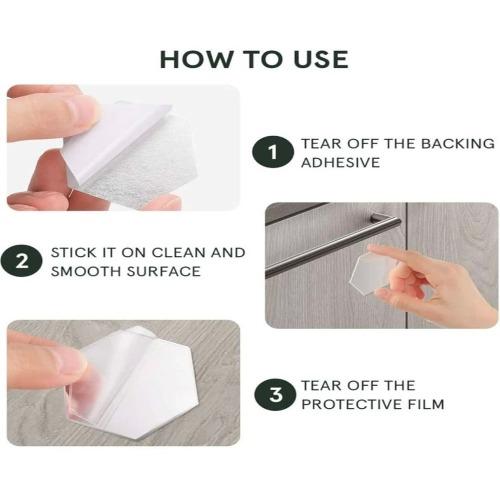 HOW TO USE

1 TEAR OFF THE BACKING ADHESIVE

2 STICK IT ON CLEAN AND SMOOTH SURFACE

3 TEAR OFF THE PROTECTIVE FILM