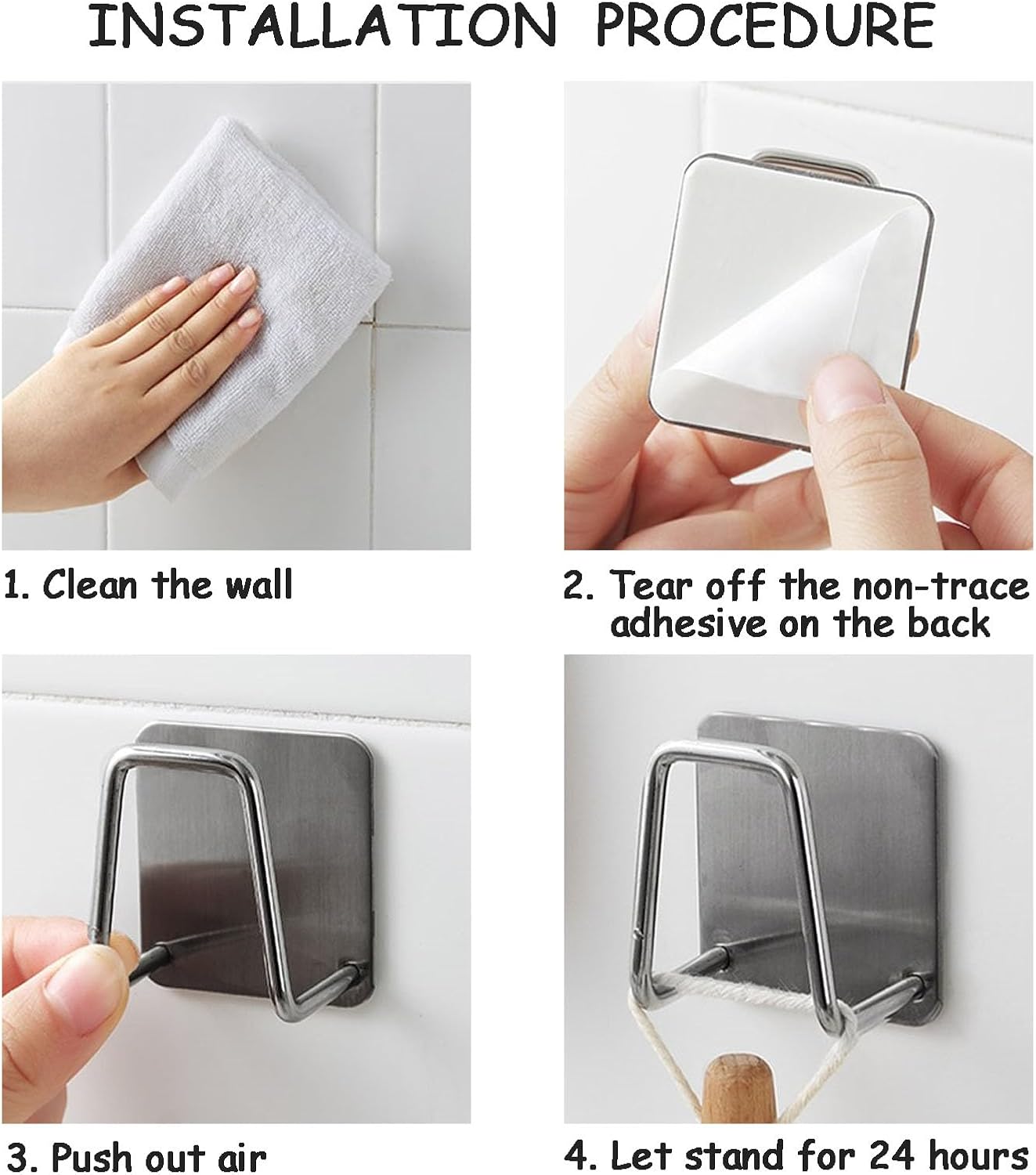 INSTALLATION PROCEDURE

1. Clean the wall

2. Tear off the non-trace adhesive on the back

3. Push out air

4. Let stand for 24 hours