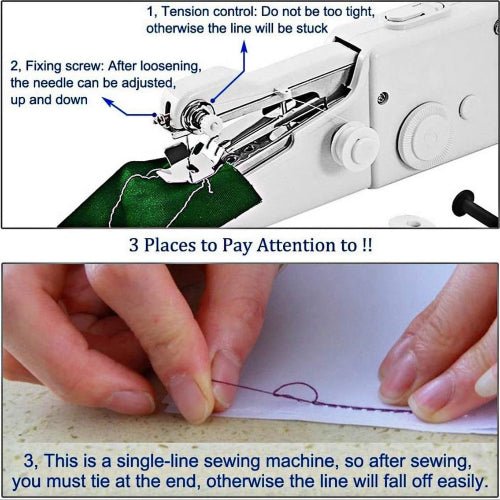 1, Tension control: Do not be too tight, otherwise the line will be stuck

2, Fixing screw: After loosening, the needle can be adjusted, up and down

3 Places to Pay Attention to !!

3, This is a single-line sewing machine, so after sewing, you must tie at the end, otherwise the line will fall off easily.