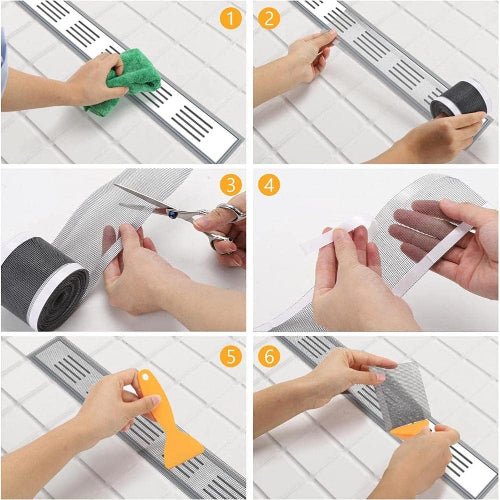 1
2
3
4
5
6