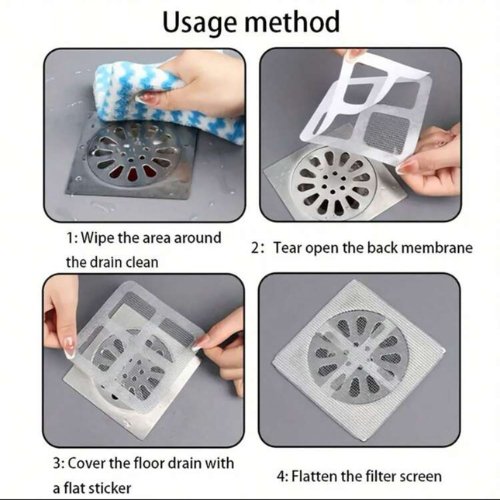 Usage method

1: Wipe the area around the drain clean

2: Tear open the back membrane

3: Cover the floor drain with a flat sticker

4: Flatten the filter screen